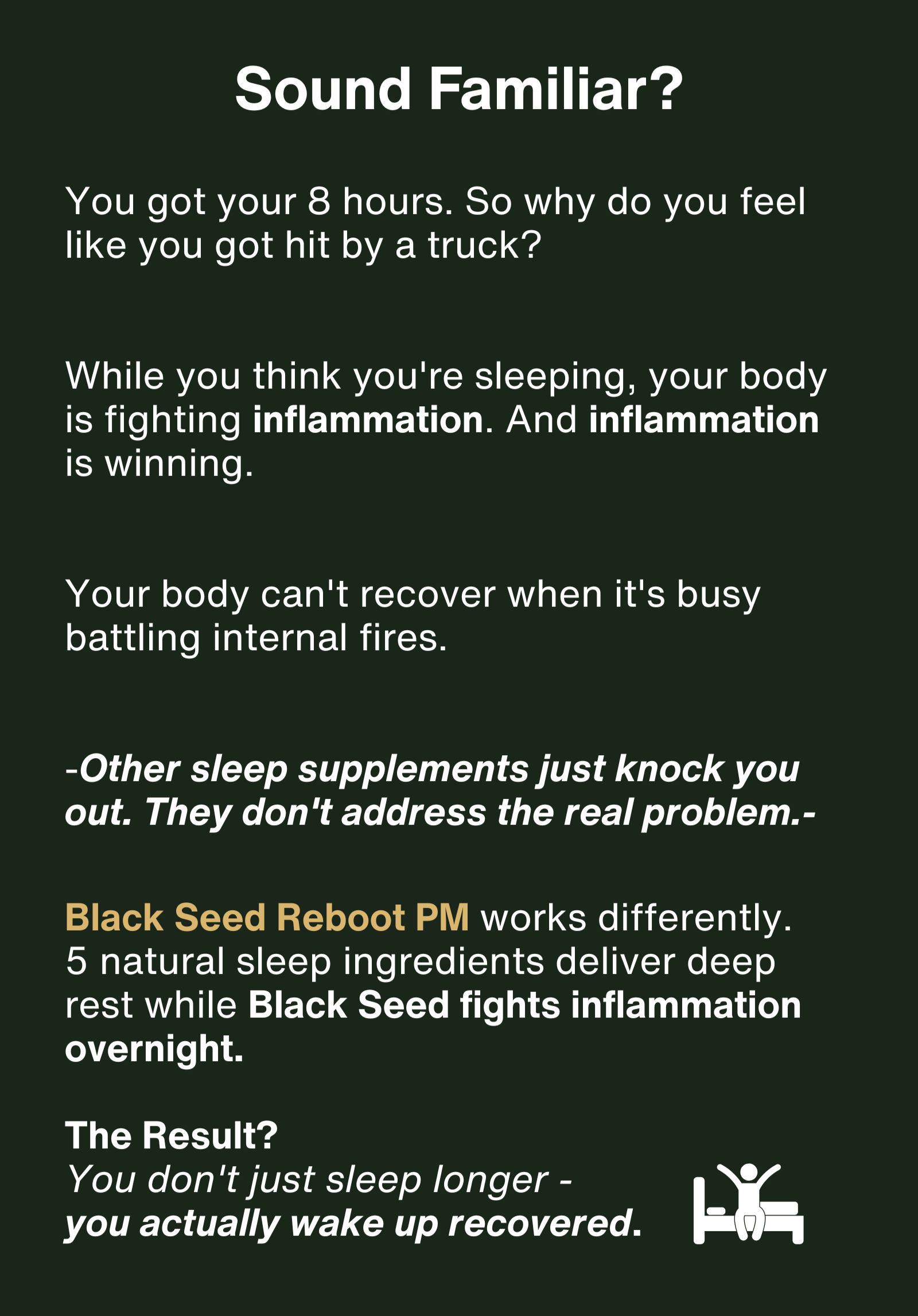 Sound Familiar?

You got your 8 hours. So why do you feel like you got hit by a truck?

While you think you're sleeping, your body is fighting inflammation. And inflammation is winning.

Your body can't recover when it's busy battling internal fires.

-Other sleep supplements just knock you out. They don't address the real problem.-

Black Seed Reboot PM works differently. 5 natural sleep ingredients deliver deep rest while Black Seed fights inflammation overnight.

The Result?
You don't just sleep longer - you actually wake up recovered.